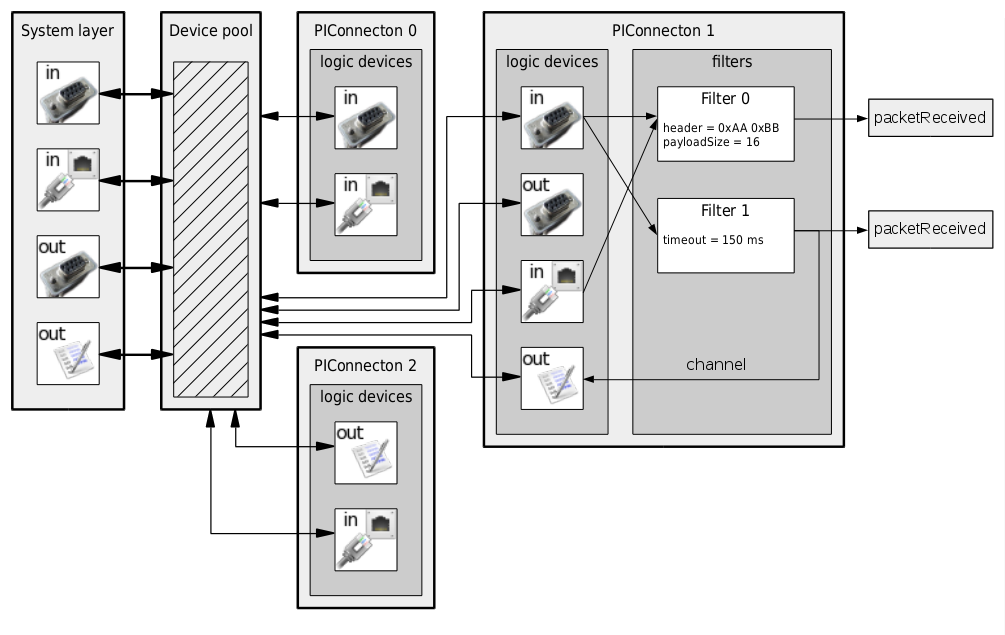 System layer

in

in

out

out

Device pool

PIConnecton 0

logic devices

in

in

PIConnecton 1

logic devices

in

out

in

out

filters

Filter 0

header = 0xAA 0xBB
payloadSize = 16

Filter 1

timeout = 150 ms

channel

packetReceived

packetReceived

PIConnecton 2

logic devices

out

in